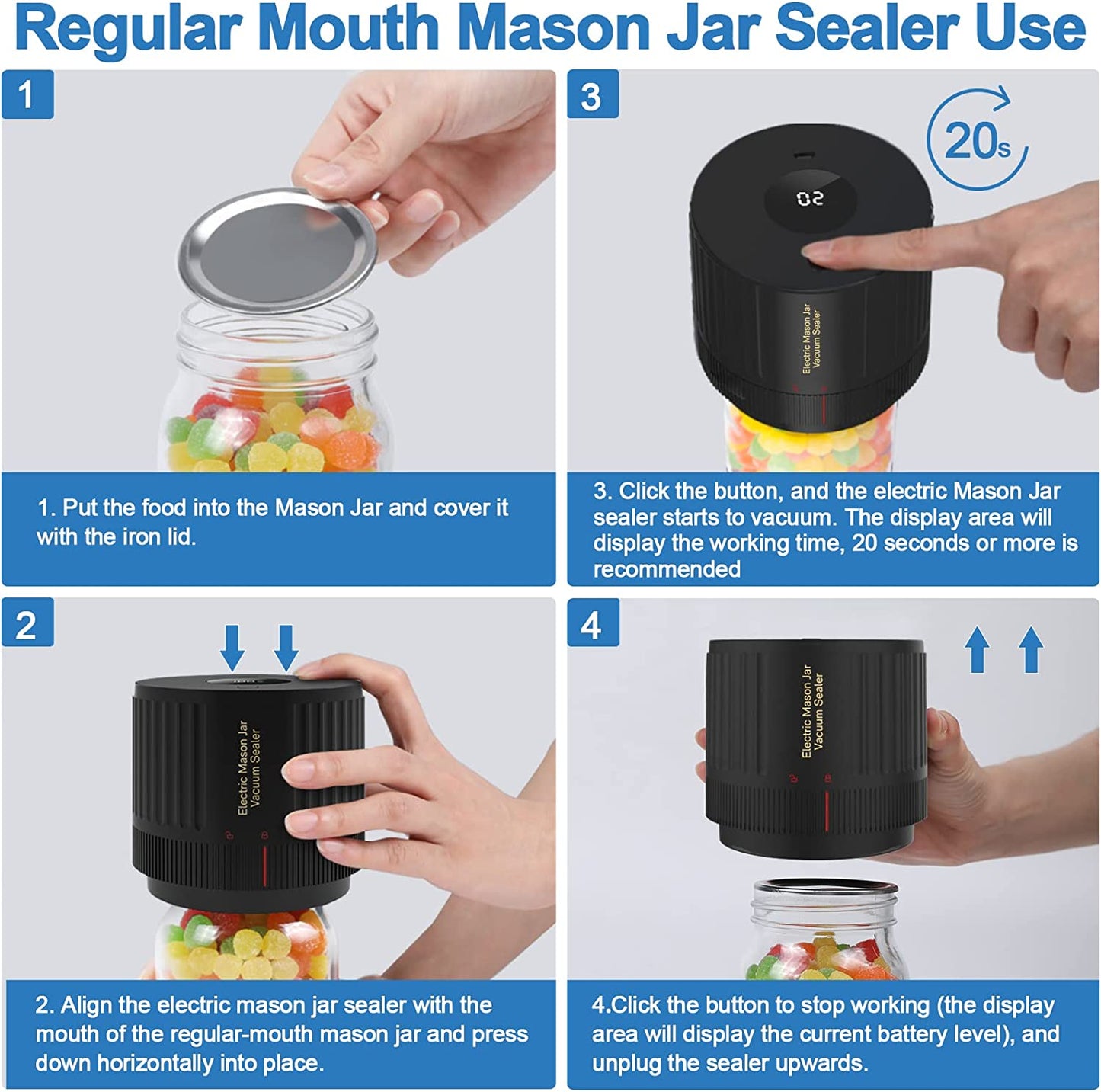 Regular Mouth Mason Jar Sealer Use

1

1. Put the food into the Mason Jar and cover it with the iron lid.

3

20s

02

Electric Mason Jar Vacuum Sealer

3. Click the button, and the electric Mason Jar sealer starts to vacuum. The display area will display the working time, 20 seconds or more is recommended

2

Electric Mason Jar Vacuum Sealer

2. Align the electric mason jar sealer with the mouth of the regular-mouth mason jar and press down horizontally into place.

4

Electric Mason Jar Vacuum Sealer

4.Click the button to stop working (the display area will display the current battery level), and unplug the sealer upwards.